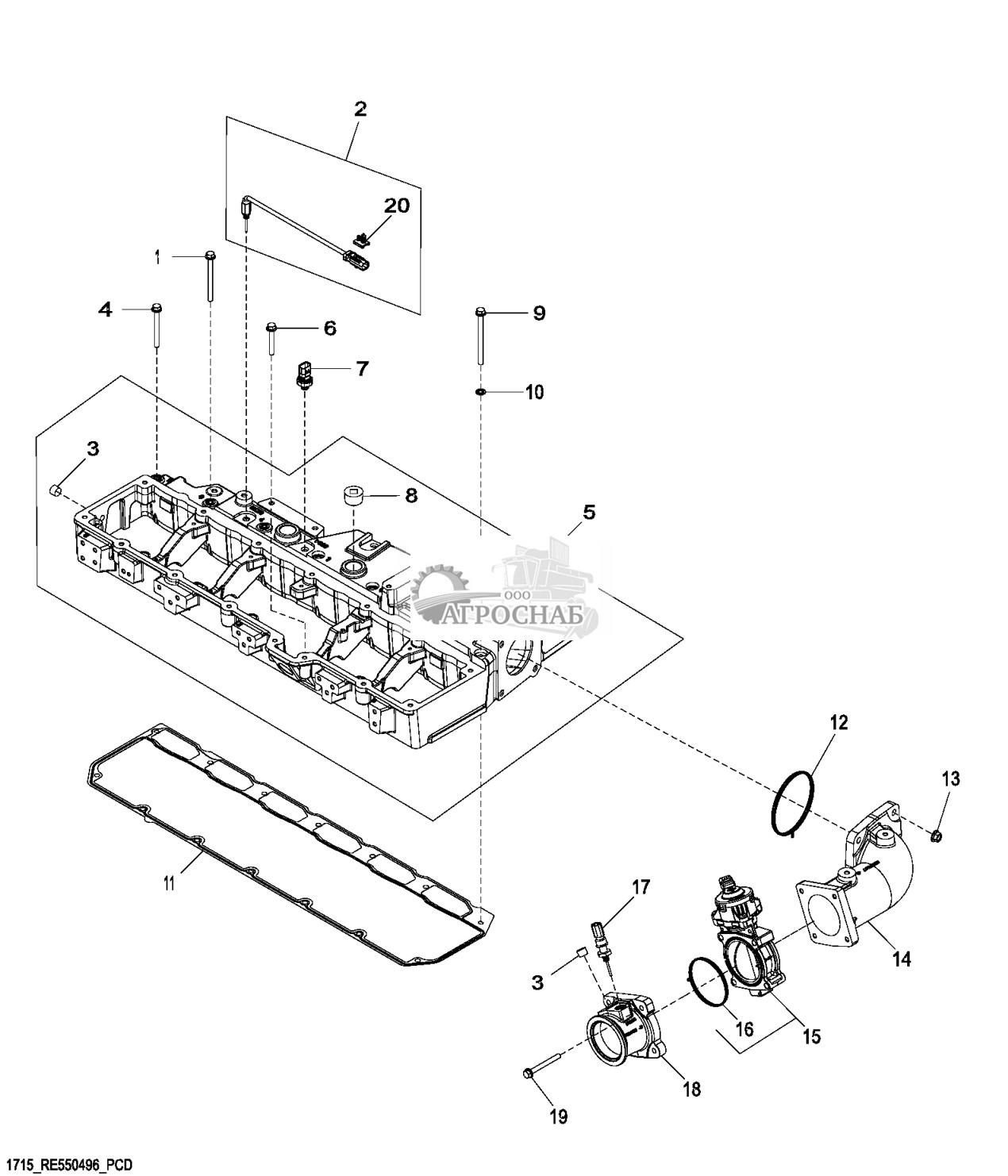 2
20
1
4
6
9
7
10
3
8
5
ООО
АГРОСНАБ
12
13
11
17
14
3
16
15
18
19
1715_RE550496_PCD